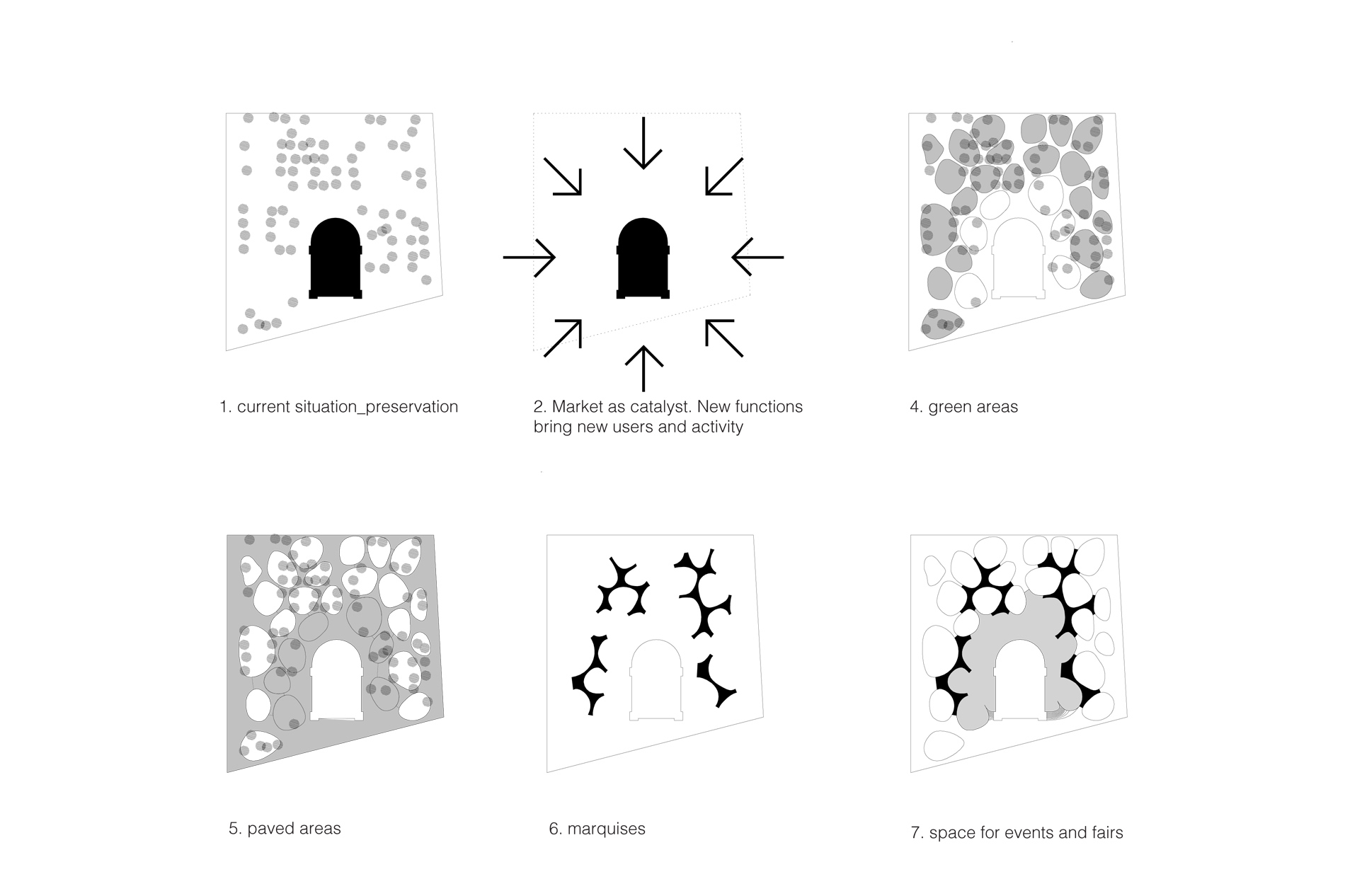 1. current situation_preservation

2. Market as catalyst. New functions bring new users and activity

4. green areas

5. paved areas

6. marquises

7. space for events and fairs