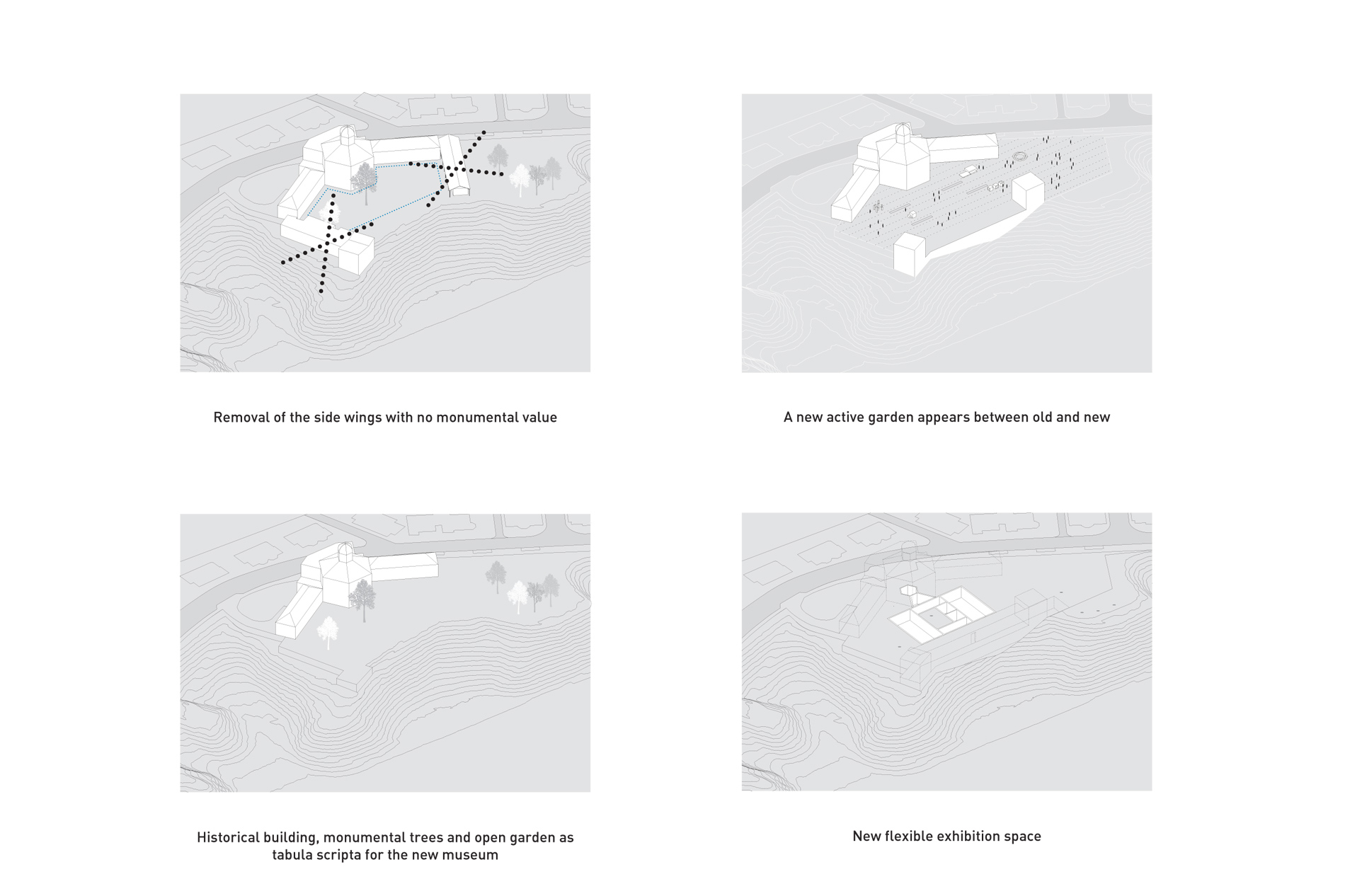 Removal of the side wings with no monumental value

A new active garden appears between old and new

Historical building, monumental trees and open garden as tabula scripta for the new museum

New flexible exhibition space