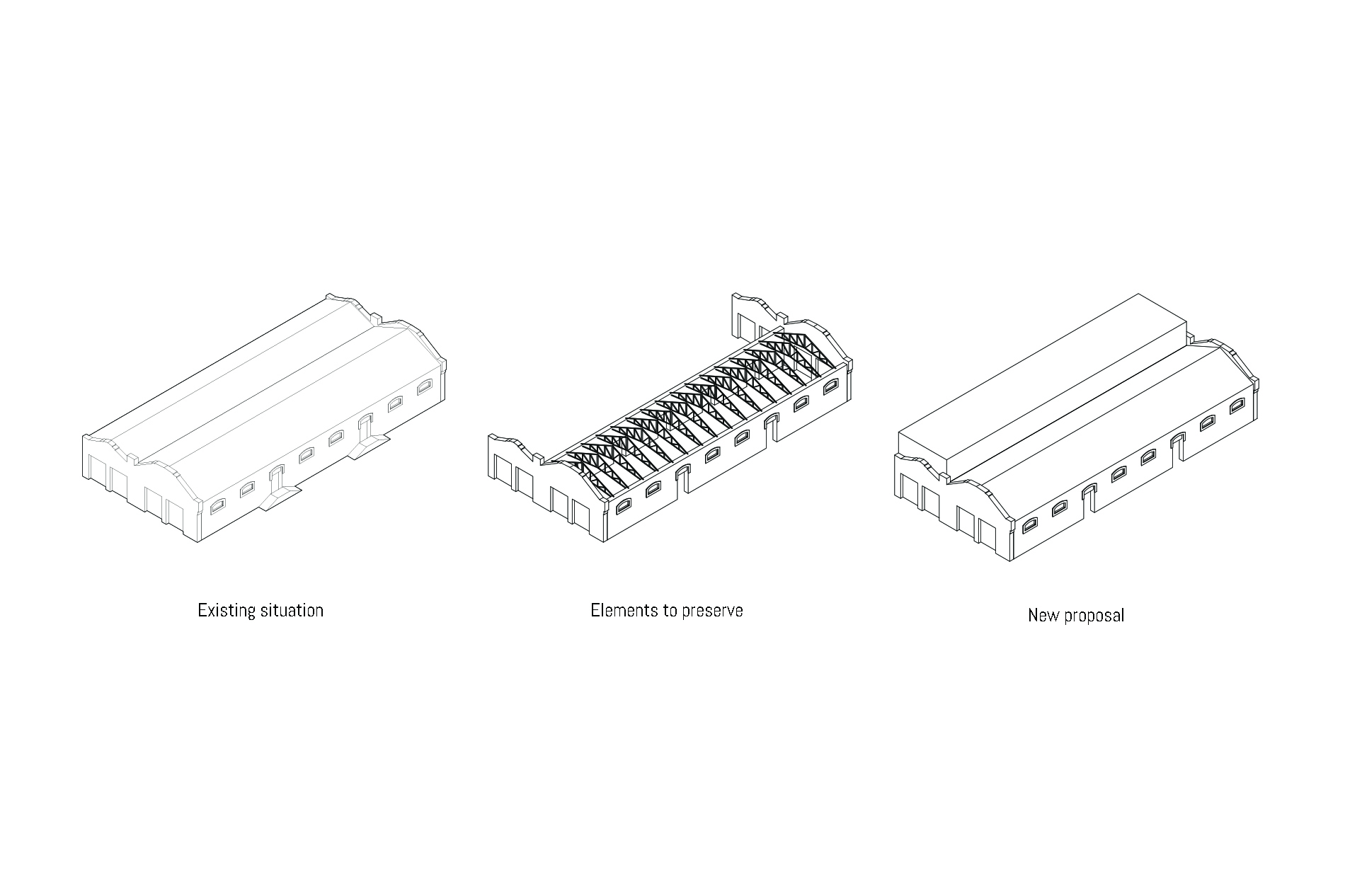 Existing situation

Elements to preserve

New proposal